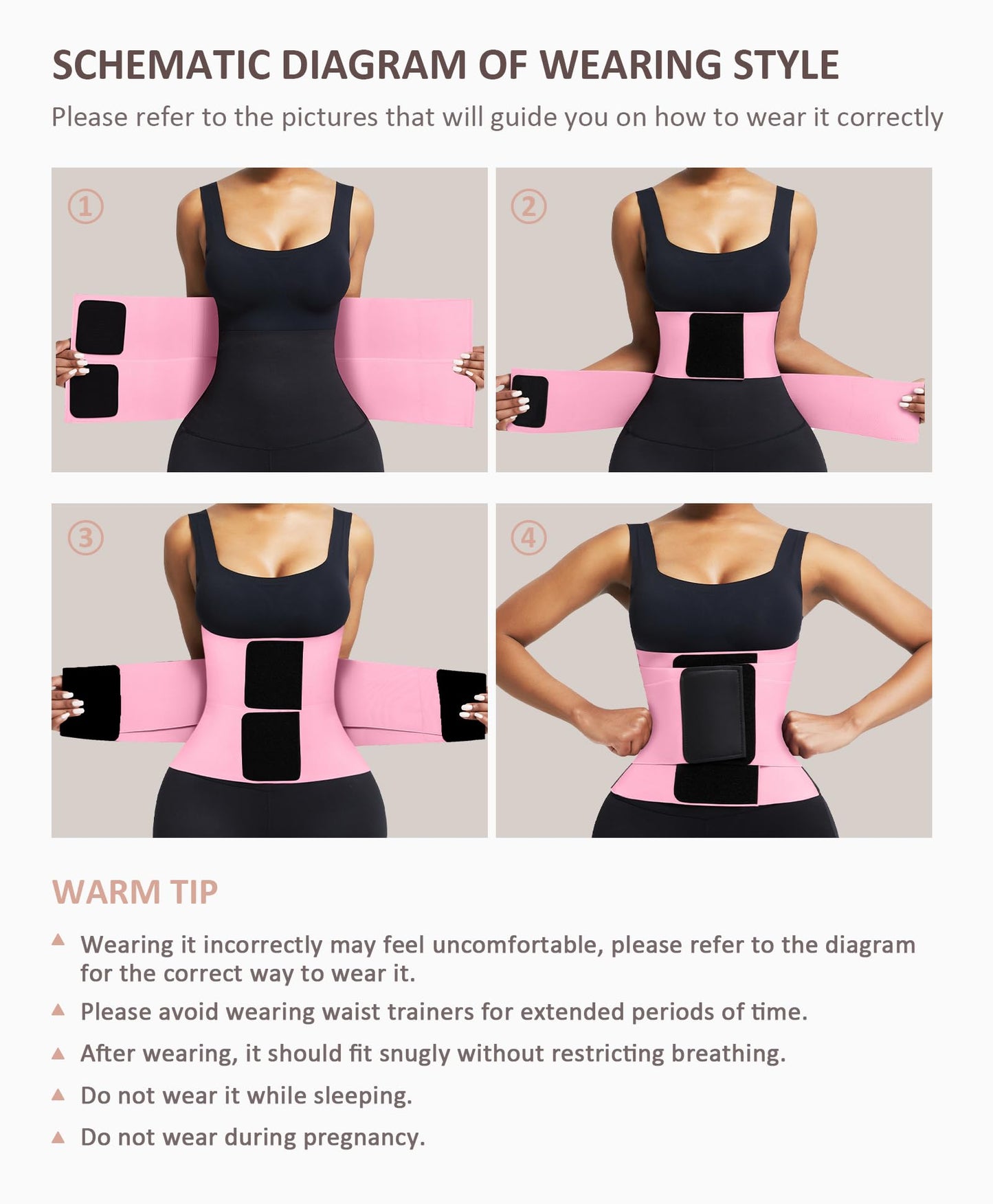 SCHEMATIC DIAGRAM OF WEARING STYLE

Please refer to the pictures that will guide you on how to wear it correctly

①

②

③

④

WARM TIP

▲ Wearing it incorrectly may feel uncomfortable, please refer to the diagram for the correct way to wear it.

▲ Please avoid wearing waist trainers for extended periods of time.

▲ After wearing, it should fit snugly without restricting breathing.

▲ Do not wear it while sleeping.

▲ Do not wear during pregnancy.