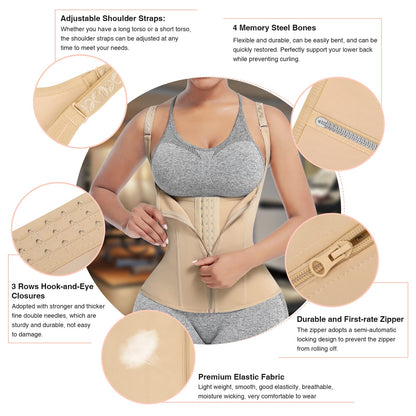 Adjustable Shoulder Straps:
Whether you have a long torso or a short torso, the shoulder straps can be adjusted at any time to meet your needs.

4 Memory Steel Bones
Flexible and durable, can be easily bent, and can be quickly restored. Perfectly support your lower back while preventing curling.

3 Rows Hook-and-Eye Closures
Adopted with stronger and thicker fine double needles, which are sturdy and durable, not easy to damage.

Durable and First-rate Zipper
The zipper adopts a semi-automatic locking design to prevent the zipper from rolling off.

Premium Elastic Fabric
Light weight, smooth, good elasticity, breathable, moisture wicking, very comfortable to wear