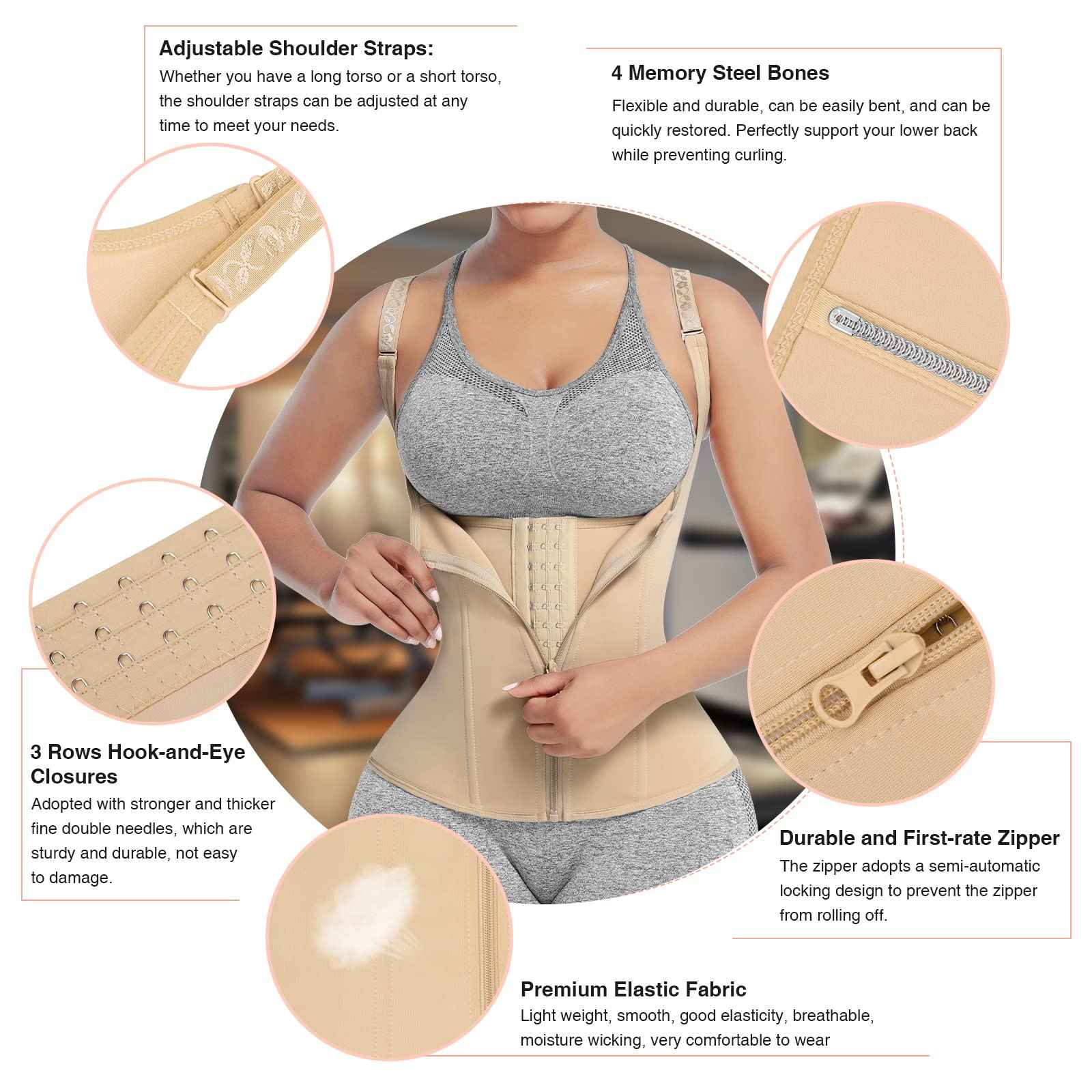 Adjustable Shoulder Straps:
Whether you have a long torso or a short torso, the shoulder straps can be adjusted at any time to meet your needs.

4 Memory Steel Bones
Flexible and durable, can be easily bent, and can be quickly restored. Perfectly support your lower back while preventing curling.

3 Rows Hook-and-Eye Closures
Adopted with stronger and thicker fine double needles, which are sturdy and durable, not easy to damage.

Durable and First-rate Zipper
The zipper adopts a semi-automatic locking design to prevent the zipper from rolling off.

Premium Elastic Fabric
Light weight, smooth, good elasticity, breathable, moisture wicking, very comfortable to wear